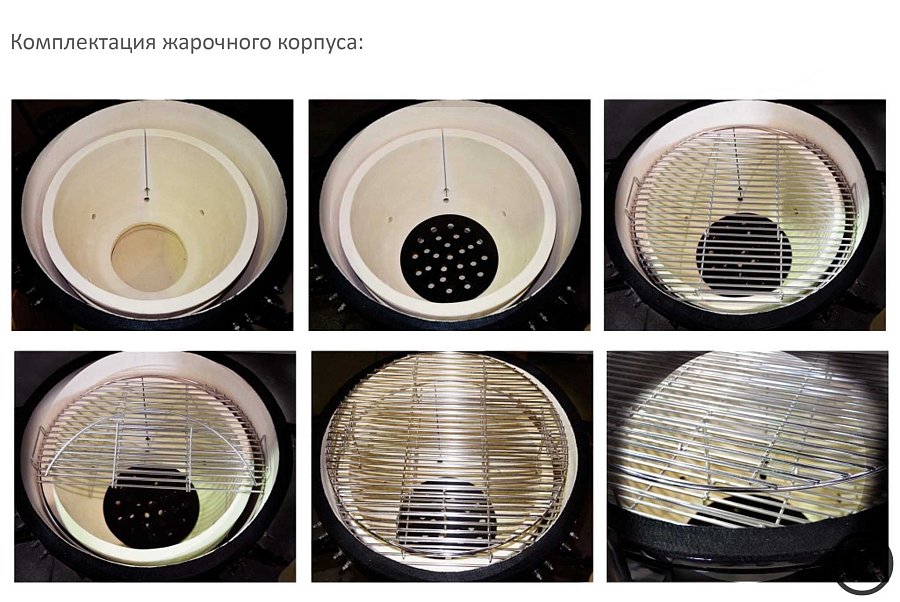 Комплектация жарочного корпуса: